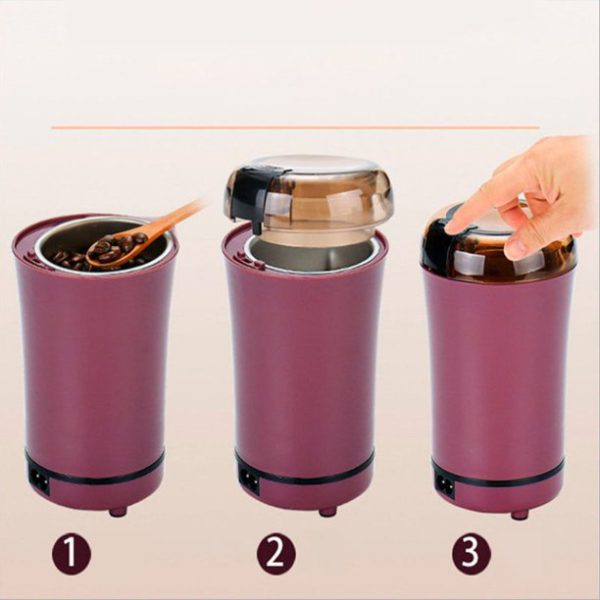 1

2

3